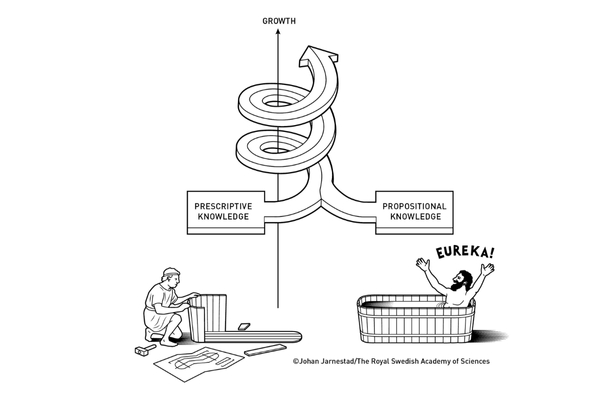 GROWTH

PRESCRIPTIVE KNOWLEDGE

PROPOSITIONAL KNOWLEDGE

EUREKA!

©Johan Jarnestad/The Royal Swedish Academy of Sciences